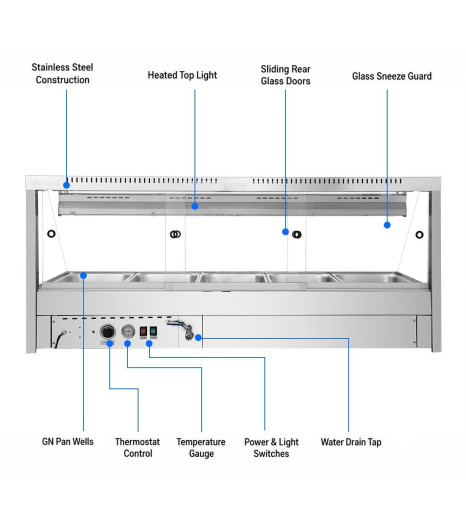 Stainless Steel Construction

Heated Top Light

Sliding Rear Glass Doors

Glass Sneeze Guard

GN Pan Wells

Thermostat Control

Temperature Gauge

Power & Light Switches

Water Drain Tap